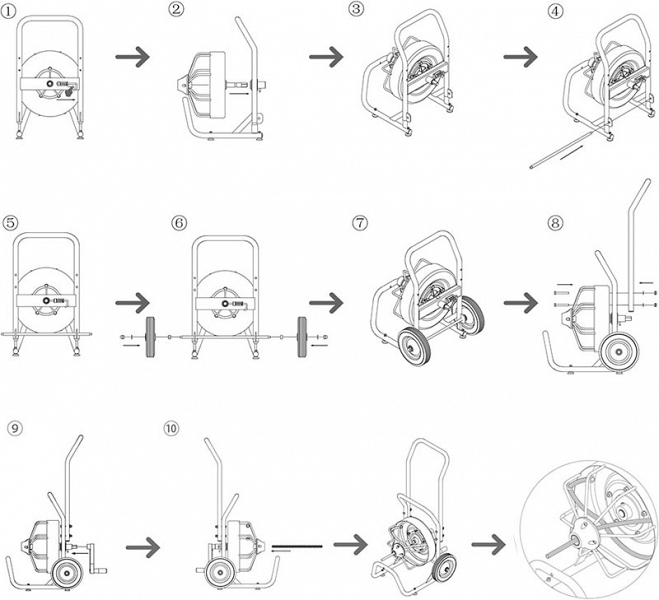 ①
②
③
④
⑤
⑥
⑦
⑧
⑨
⑩